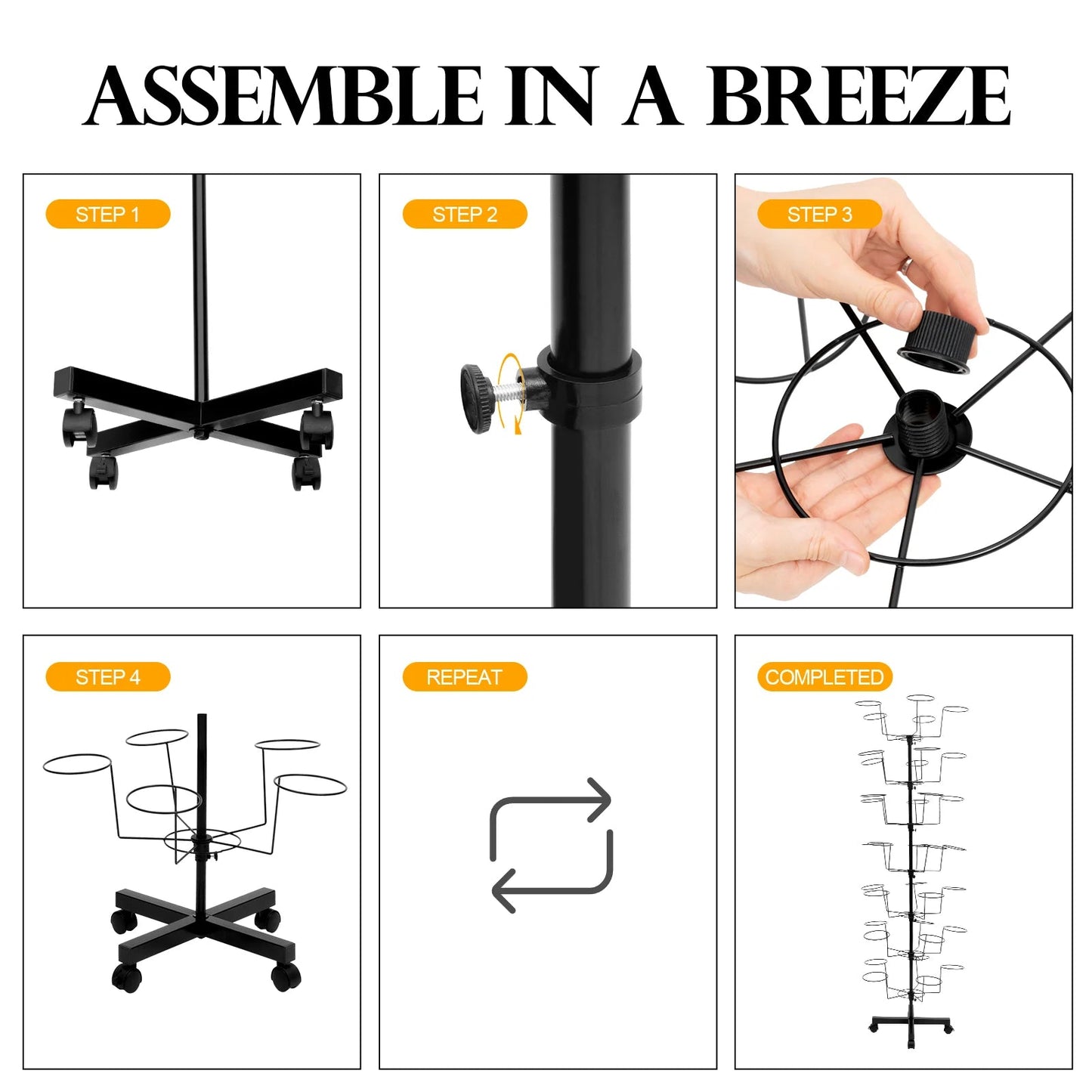 ASSEMBLE IN A BREEZE

STEP 1

STEP 2

STEP 3

STEP 4

REPEAT

COMPLETED