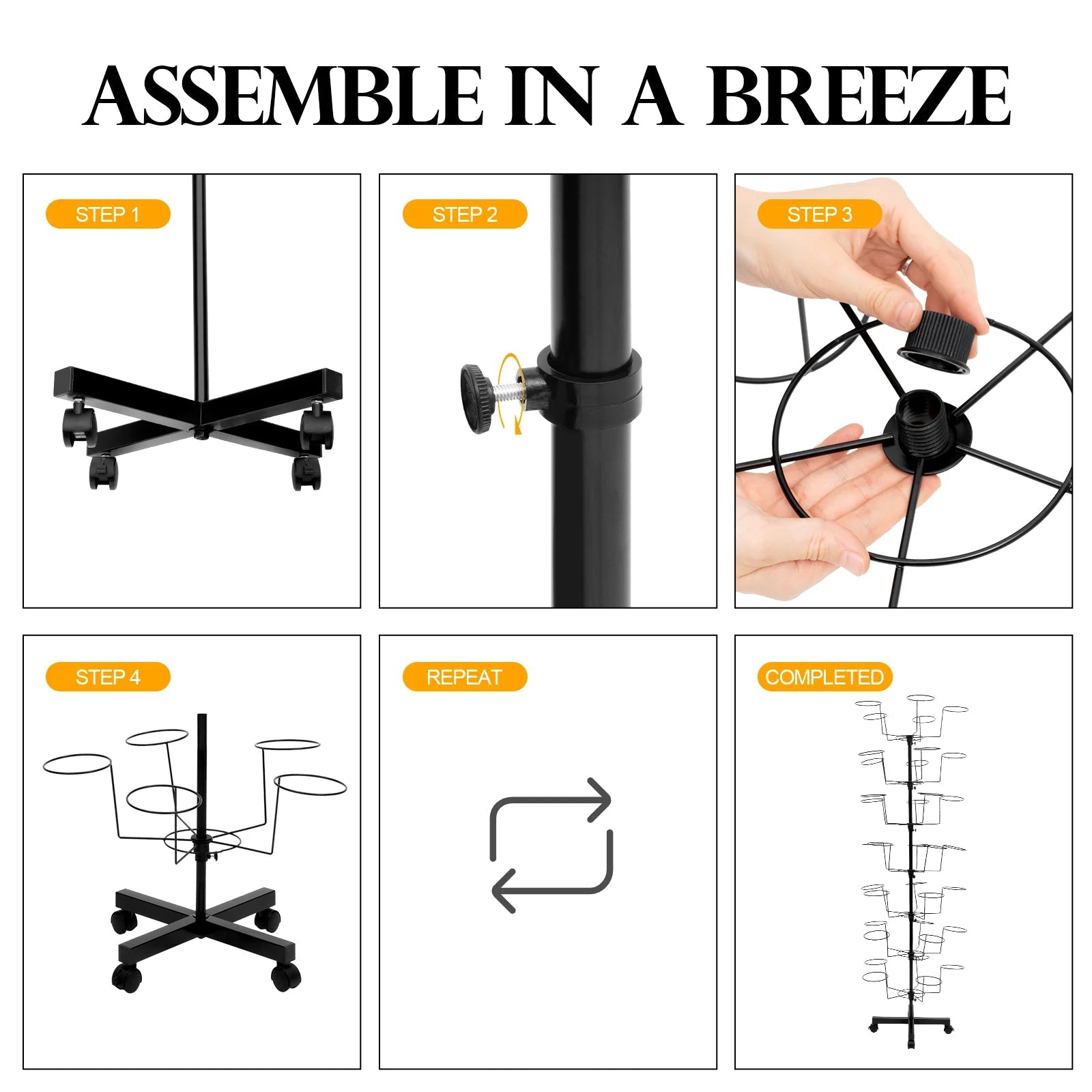 ASSEMBLE IN A BREEZE

STEP 1

STEP 2

STEP 3

STEP 4

REPEAT

COMPLETED